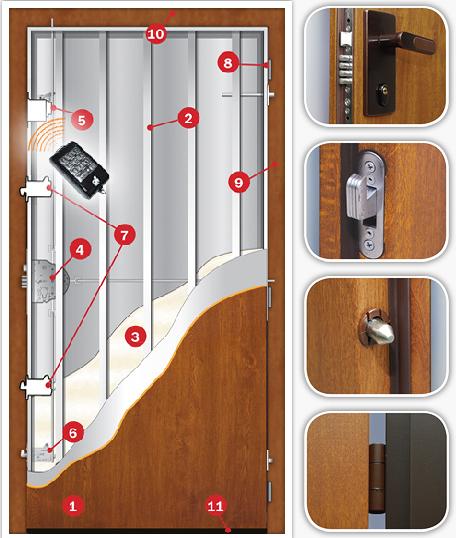 10
8
5
2
9
7
4
3
6
1
11